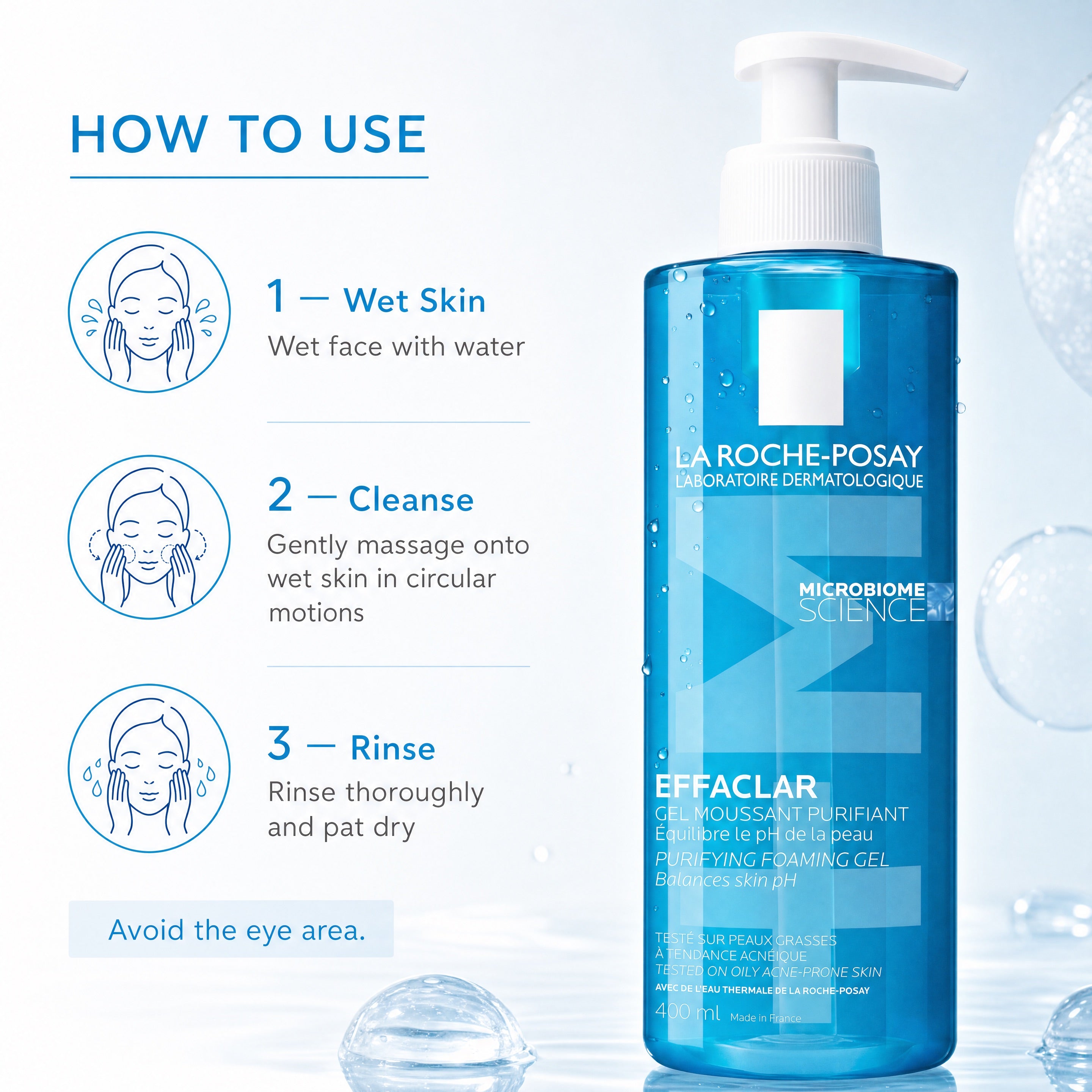 HOW TO USE

1 — Wet Skin
Wet face with water

2 — Cleanse
Gently massage onto wet skin in circular motions

3 — Rinse
Rinse thoroughly and pat dry

Avoid the eye area.

LA ROCHE-POSAY
LABORATOIRE DERMATOLOGIQUE

MICROBIOME SCIENCE

EFFACLAR
GEL MOUSSANT PURIFIANT
Équilibre le pH de la peau
PURIFYING FOAMING GEL
Balances skin pH

TESTÉ SUR PEAUX GRASSES À TENDANCE ACNÉIQUE
TESTED ON OILY ACNE-PRONE SKIN
AVEC DE L'EAU THERMALE DE LA ROCHE-POSAY
400 ml Made in France