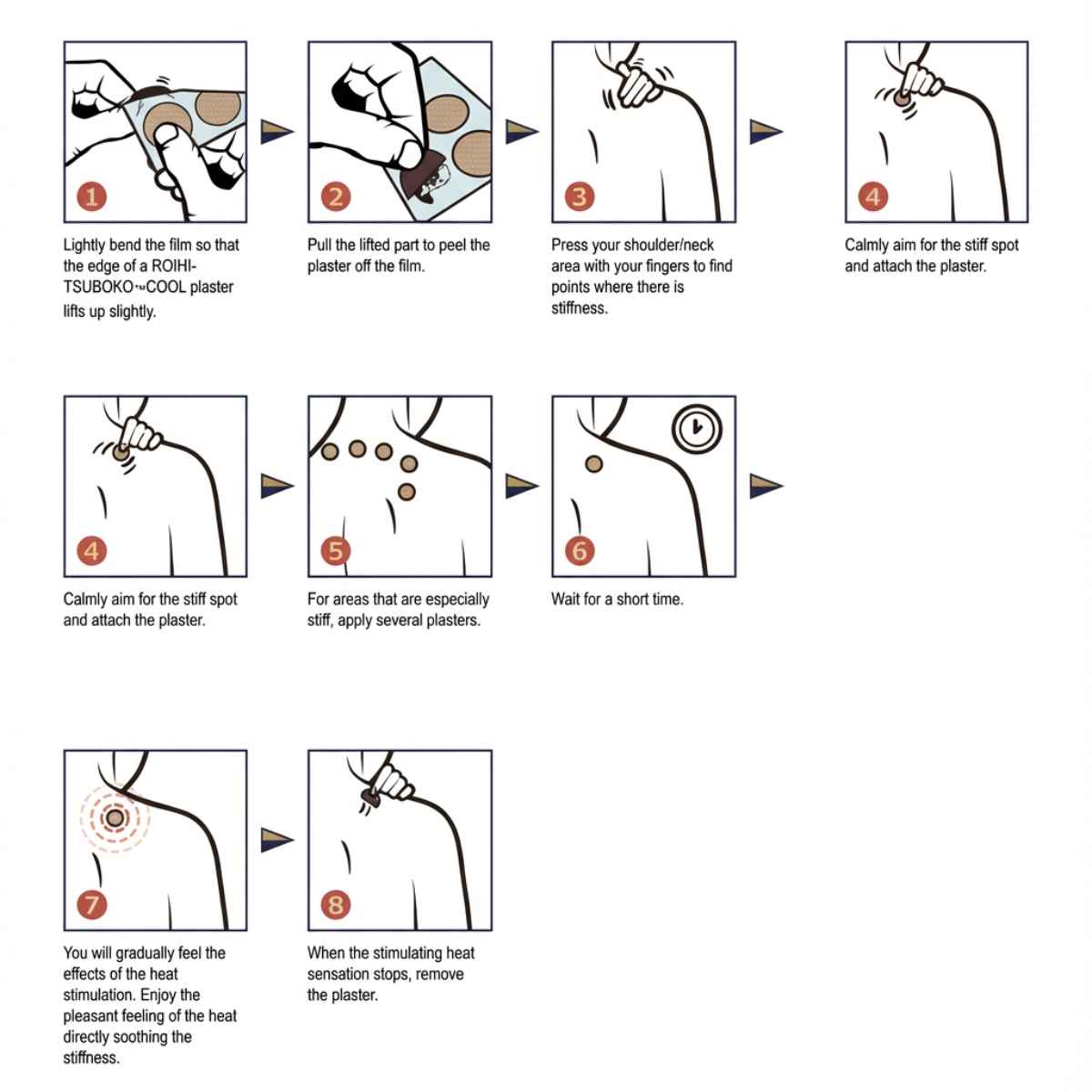 1

Lightly bend the film so that the edge of a ROIHI-TSUBOKO™COOL plaster lifts up slightly.

2

Pull the lifted part to peel the plaster off the film.

3

Press your shoulder/neck area with your fingers to find points where there is stiffness.

4

Calmly aim for the stiff spot and attach the plaster.

4

Calmly aim for the stiff spot and attach the plaster.

5

For areas that are especially stiff, apply several plasters.

6

Wait for a short time.

7

You will gradually feel the effects of the heat stimulation. Enjoy the pleasant feeling of the heat directly soothing the stiffness.

8

When the stimulating heat sensation stops, remove the plaster.