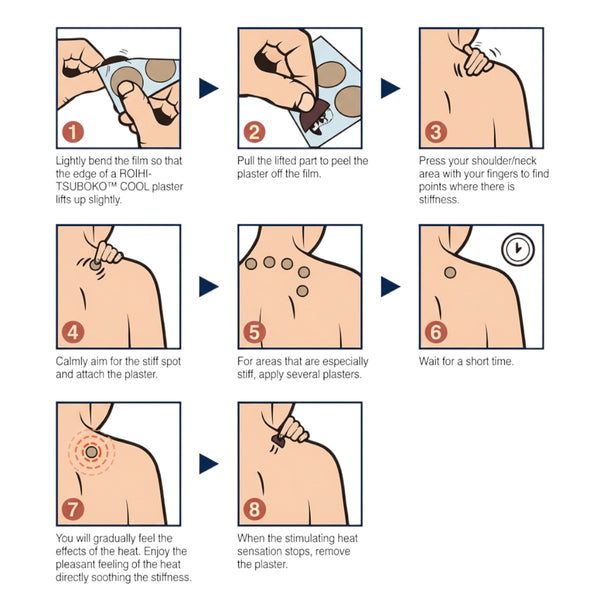 1
Lightly bend the film so that the edge of a ROIHI-TSUBOKO™ COOL plaster lifts up slightly.

2
Pull the lifted part to peel the plaster off the film.

3
Press your shoulder/neck area with your fingers to find points where there is stiffness.

4
Calmly aim for the stiff spot and attach the plaster.

5
For areas that are especially stiff, apply several plasters.

6
Wait for a short time.

7
You will gradually feel the effects of the heat. Enjoy the pleasant feeling of the heat directly soothing the stiffness.

8
When the stimulating heat sensation stops, remove the plaster.