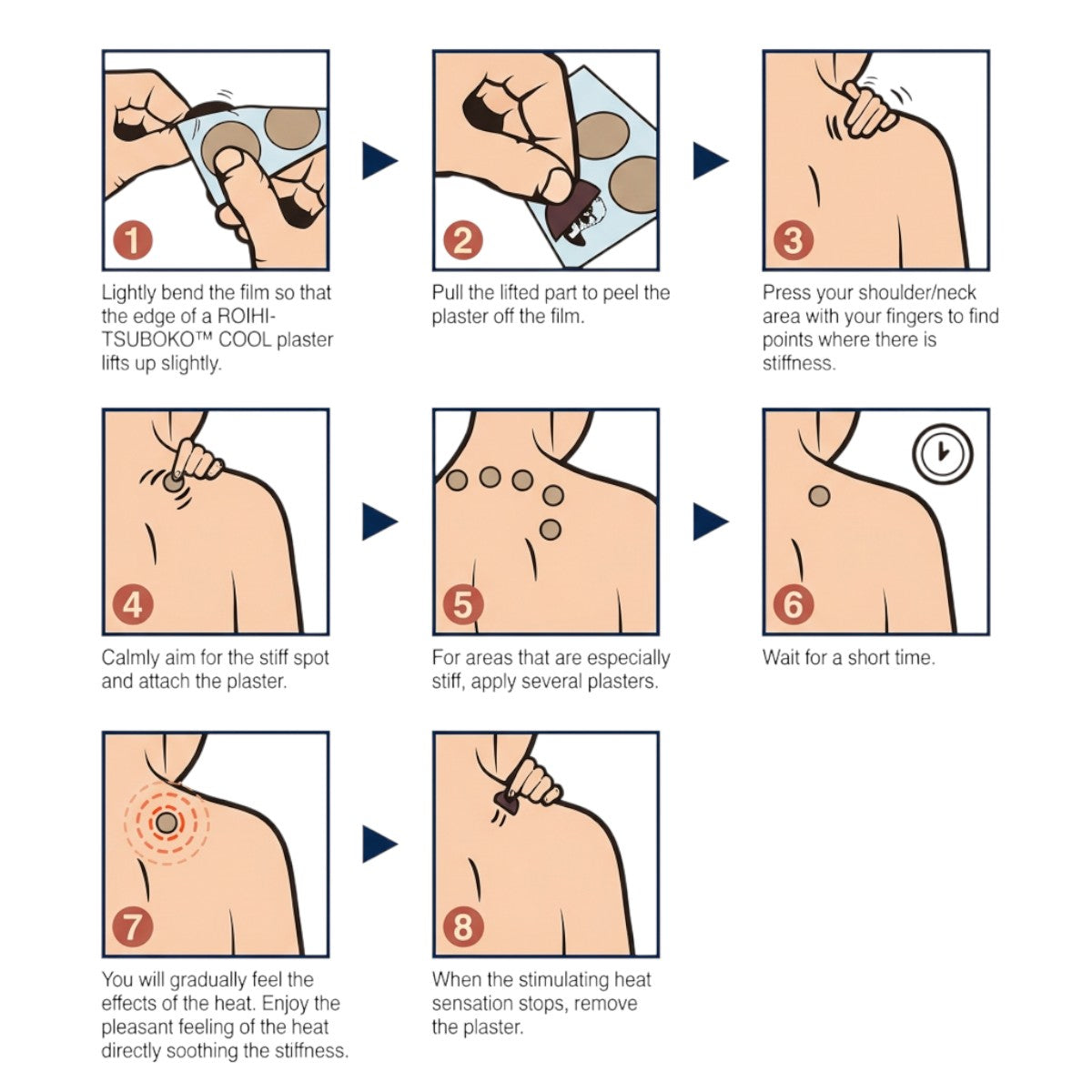 1

Lightly bend the film so that the edge of a ROIHI-TSUBOKO™ COOL plaster lifts up slightly.

2

Pull the lifted part to peel the plaster off the film.

3

Press your shoulder/neck area with your fingers to find points where there is stiffness.

4

Calmly aim for the stiff spot and attach the plaster.

5

For areas that are especially stiff, apply several plasters.

6

Wait for a short time.

7

You will gradually feel the effects of the heat. Enjoy the pleasant feeling of the heat directly soothing the stiffness.

8

When the stimulating heat sensation stops, remove the plaster.