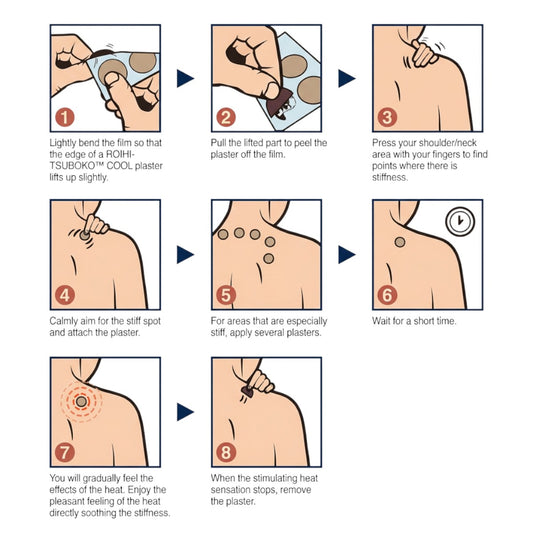 1

Lightly bend the film so that the edge of a ROIHI-TSUBOKO™ COOL plaster lifts up slightly.

2

Pull the lifted part to peel the plaster off the film.

3

Press your shoulder/neck area with your fingers to find points where there is stiffness.

4

Calmly aim for the stiff spot and attach the plaster.

5

For areas that are especially stiff, apply several plasters.

6

Wait for a short time.

7

You will gradually feel the effects of the heat. Enjoy the pleasant feeling of the heat directly soothing the stiffness.

8

When the stimulating heat sensation stops, remove the plaster.